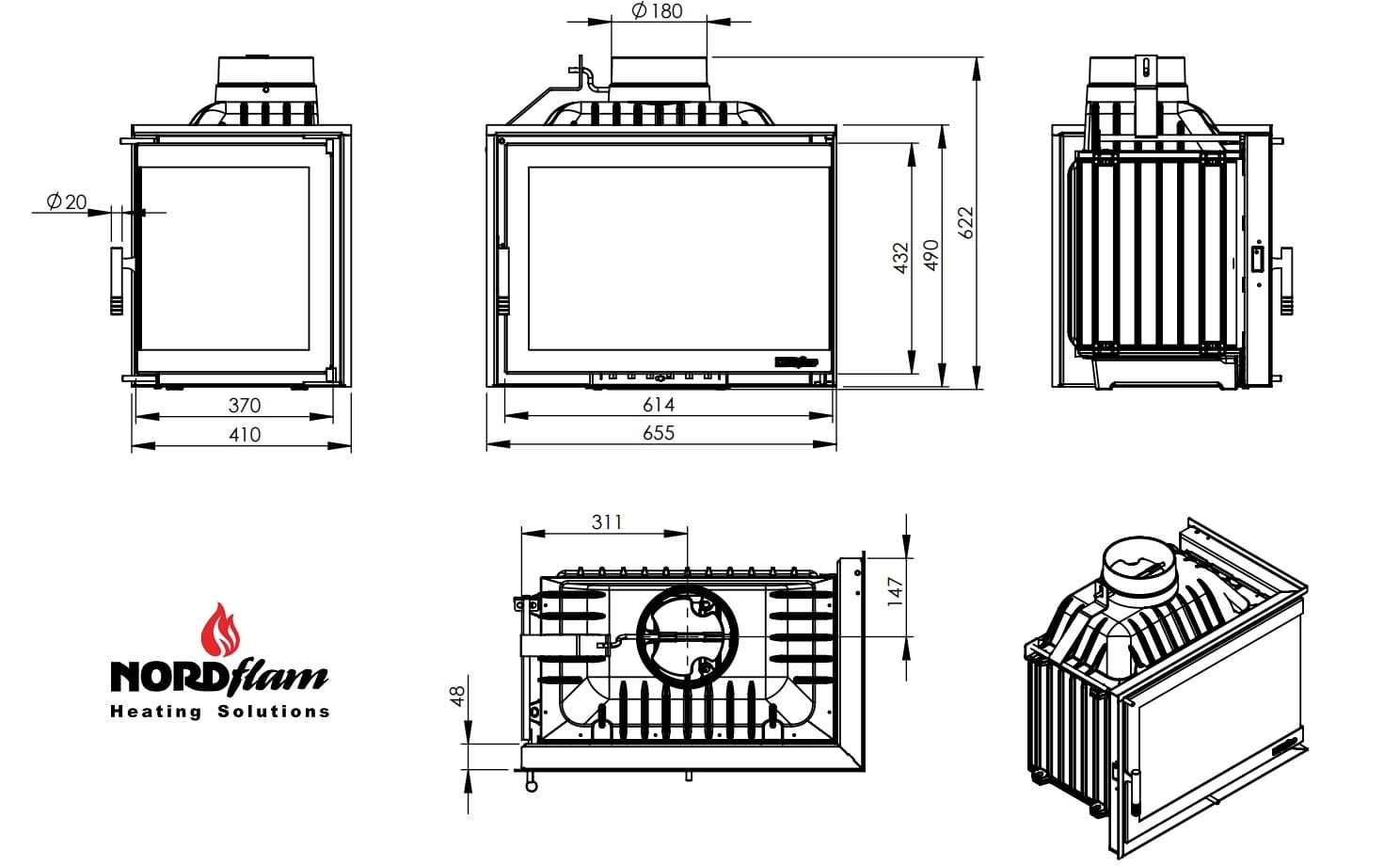 Ø 180

Ø 20

432
490
622

370
410

614
655

311

147

48

NORDflam
Heating Solutions